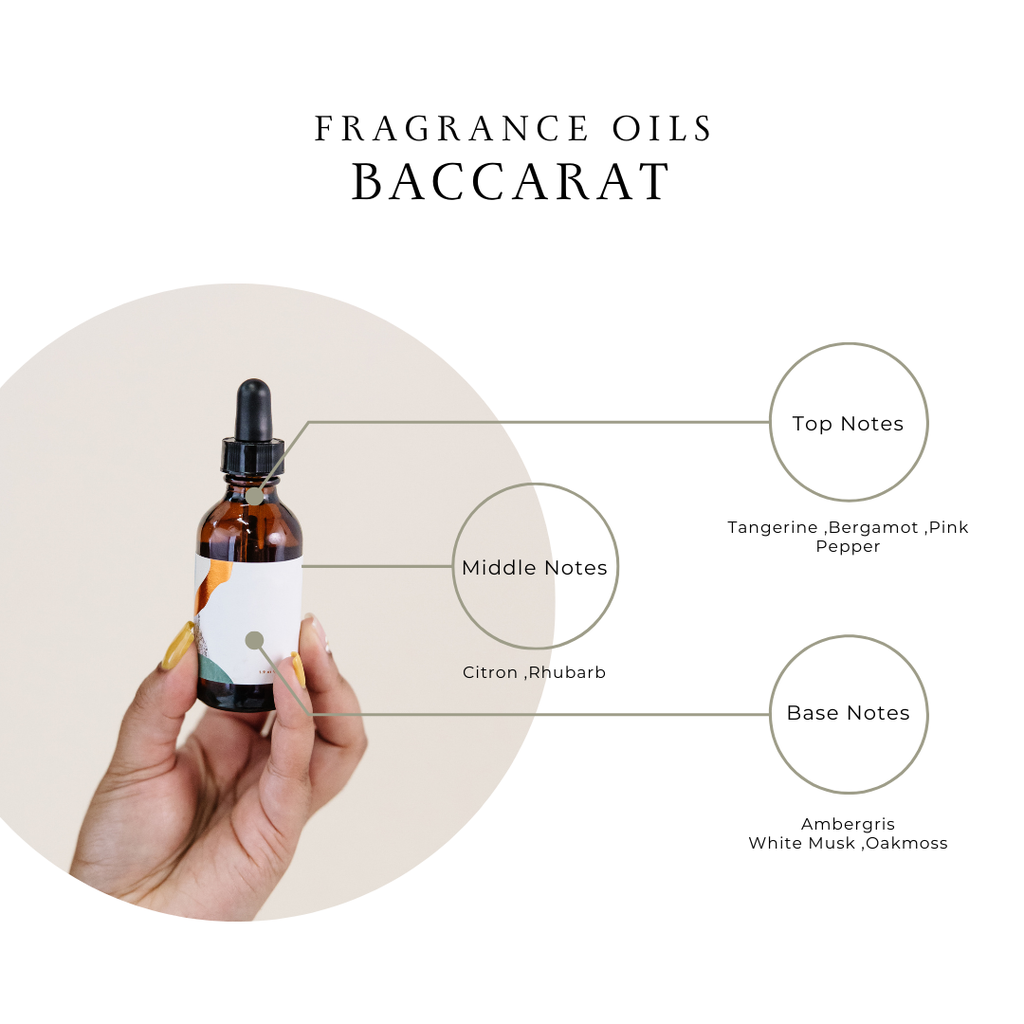 FRAGRANCE OILS
BACCARAT

Top Notes

Tangerine ,Bergamot ,Pink Pepper

Middle Notes

Citron ,Rhubarb

Base Notes

Ambergris
White Musk ,Oakmoss